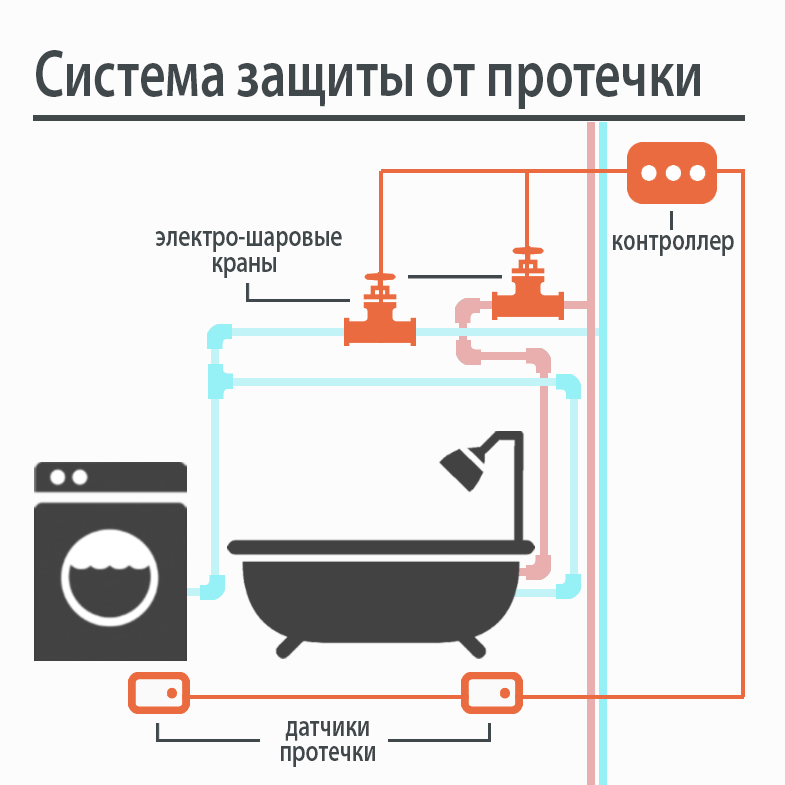 Система защиты от протечки

электро-шаровые краны

контроллер

датчики протечки